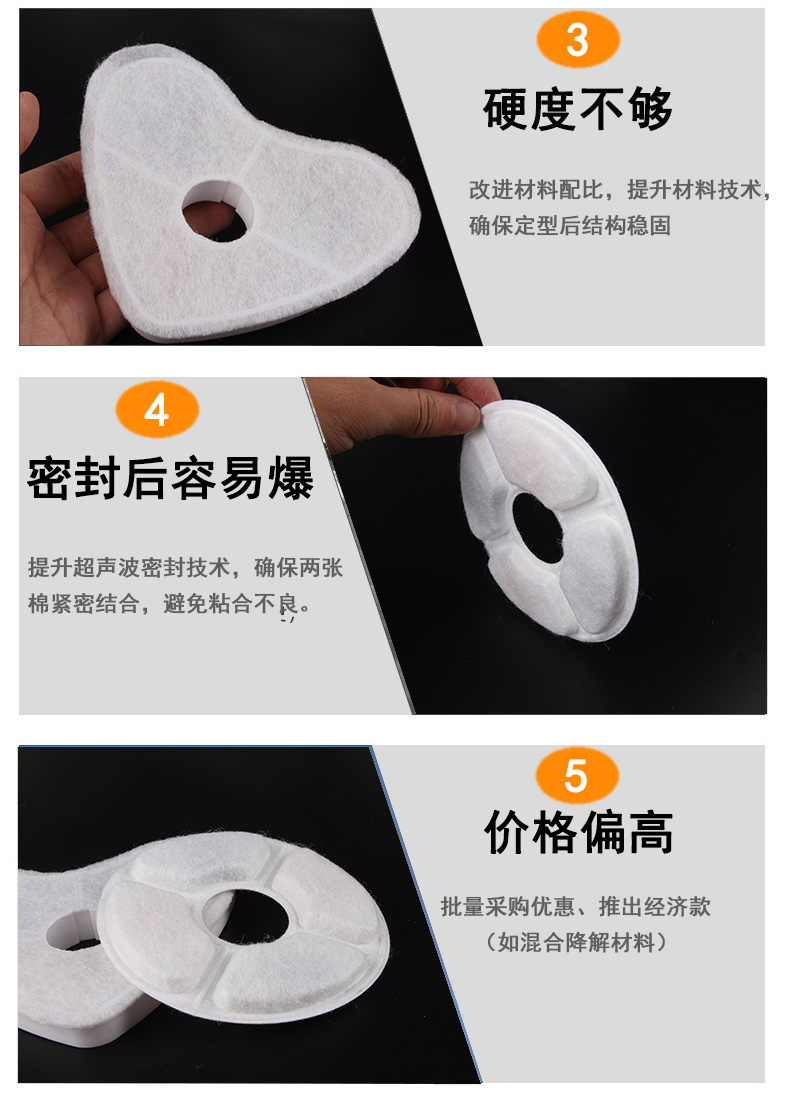 3

硬度不够

改进材料配比，提升材料技术，确保定型后结构稳固

4

密封后容易爆

提升超声波密封技术，确保两张棉紧密结合，避免粘合不良。

5

价格偏高

批量采购优惠、推出经济款（如混合降解材料）